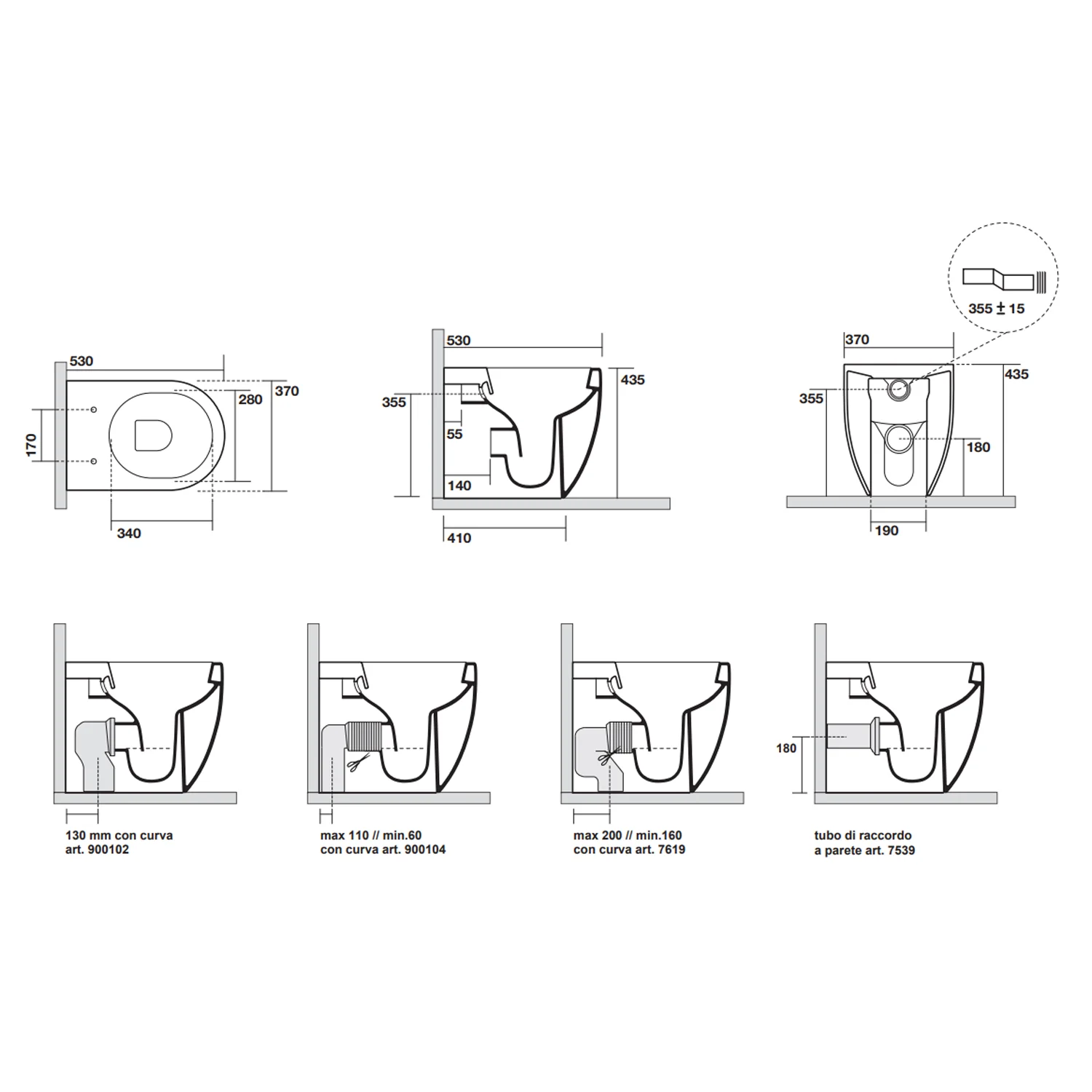 530
280
370
170
340

530
435
355
55
140
410

355 ± 15
370
435
355
180
190

130 mm con curva art. 900102

max 110 // min.60 con curva art. 900104

max 200 // min.160 con curva art. 7619

180
tubo di raccordo a parete art. 7539